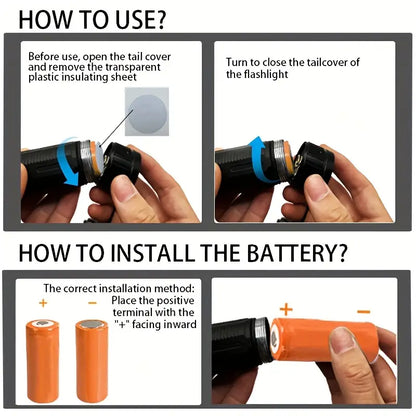 HOW TO USE?

Before use, open the tail cover and remove the transparent plastic insulating sheet

Turn to close the tailcover of the flashlight

HOW TO INSTALL THE BATTERY?

The correct installation method: Place the positive terminal with the "+" facing inward

+ −

+ −